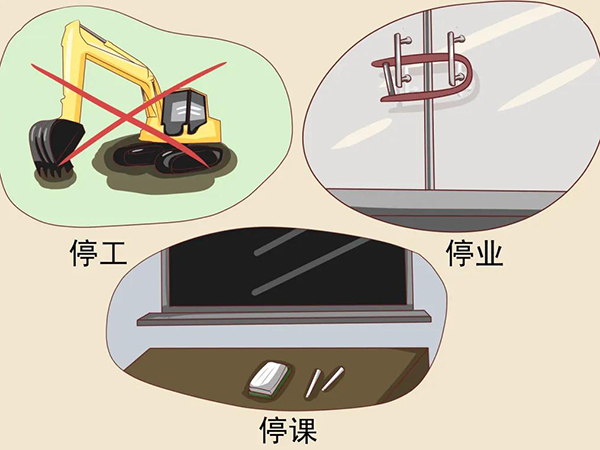 停工

停业

停课